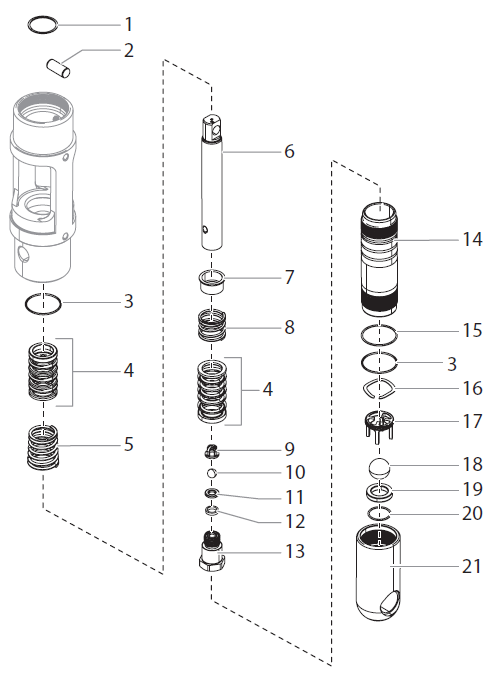 1
2
3
4
5
6
7
8
4
9
10
11
12
13
14
15
3
16
17
18
19
20
21